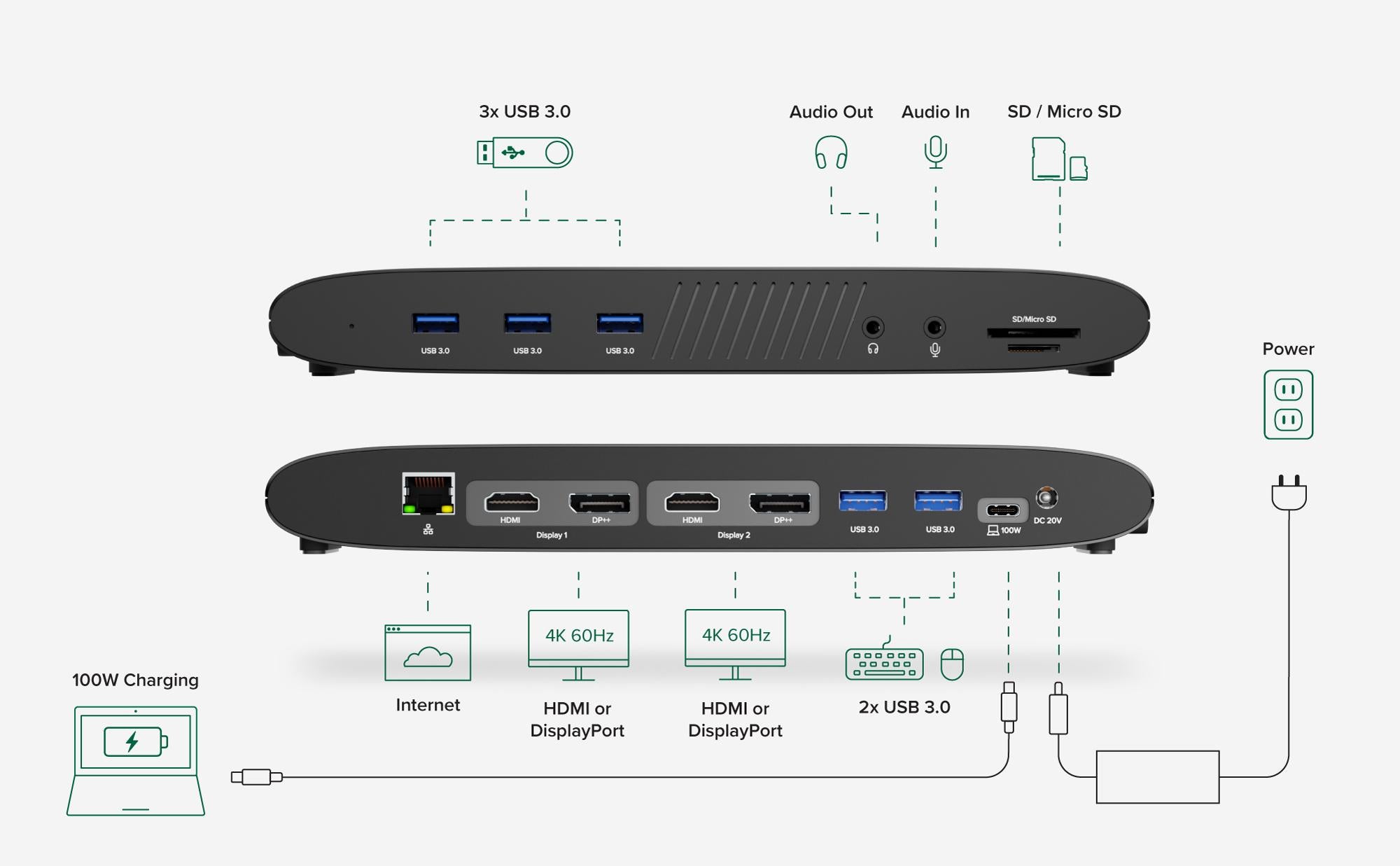 3x USB 3.0

Audio Out

Audio In

SD / Micro SD

USB 3.0 USB 3.0 USB 3.0

SD/Micro SD

Power

HDMI DP++ Display 1

HDMI DP++ Display 2

USB 3.0 USB 3.0

100W

DC 20V

4K 60Hz

4K 60Hz

100W Charging

Internet

HDMI or DisplayPort

HDMI or DisplayPort

2x USB 3.0