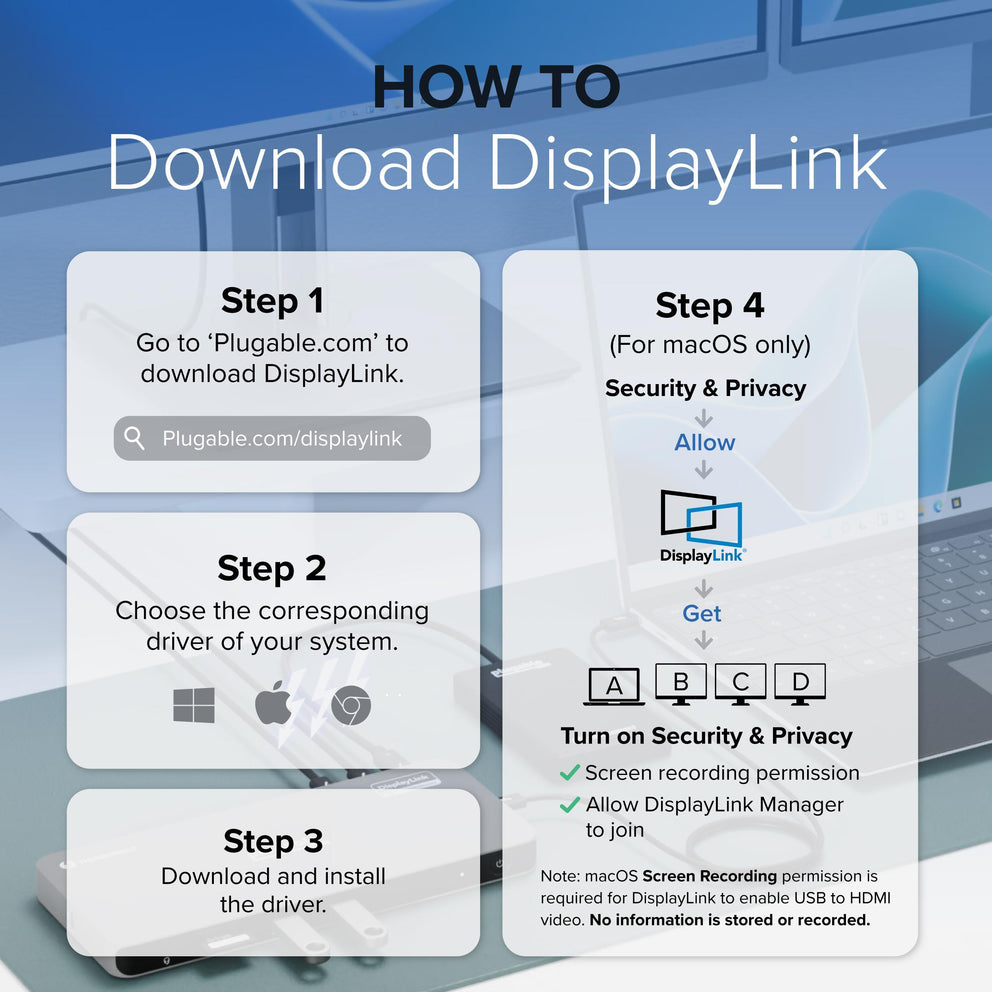 HOW TO
Download DisplayLink

Step 1
Go to 'Plugable.com' to download DisplayLink.

Plugable.com/displaylink

Step 2
Choose the corresponding driver of your system.

Step 3
Download and install the driver.

Step 4
(For macOS only)

Security & Privacy
Allow
DisplayLink
Get
A B C D

Turn on Security & Privacy
Screen recording permission
Allow DisplayLink Manager to join

Note: macOS Screen Recording permission is required for DisplayLink to enable USB to HDMI video. No information is stored or recorded.