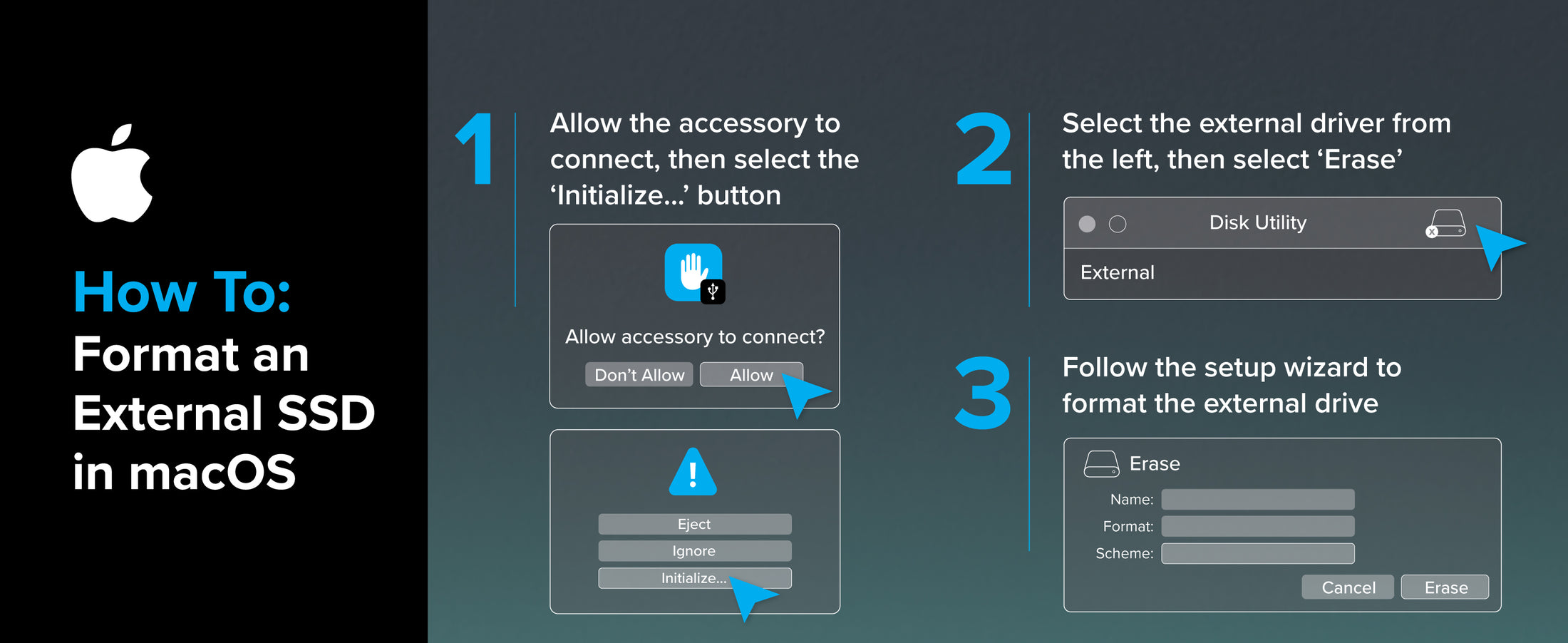 How To:
Format an External SSD in macOS

1

Allow the accessory to connect, then select the ‘Initialize...’ button

Allow accessory to connect?

Don’t Allow

Allow

Eject

Ignore

Initialize...

2

Select the external driver from the left, then select ‘Erase’

Disk Utility

External

3

Follow the setup wizard to format the external drive

Erase

Name:

Format:

Scheme:

Cancel

Erase