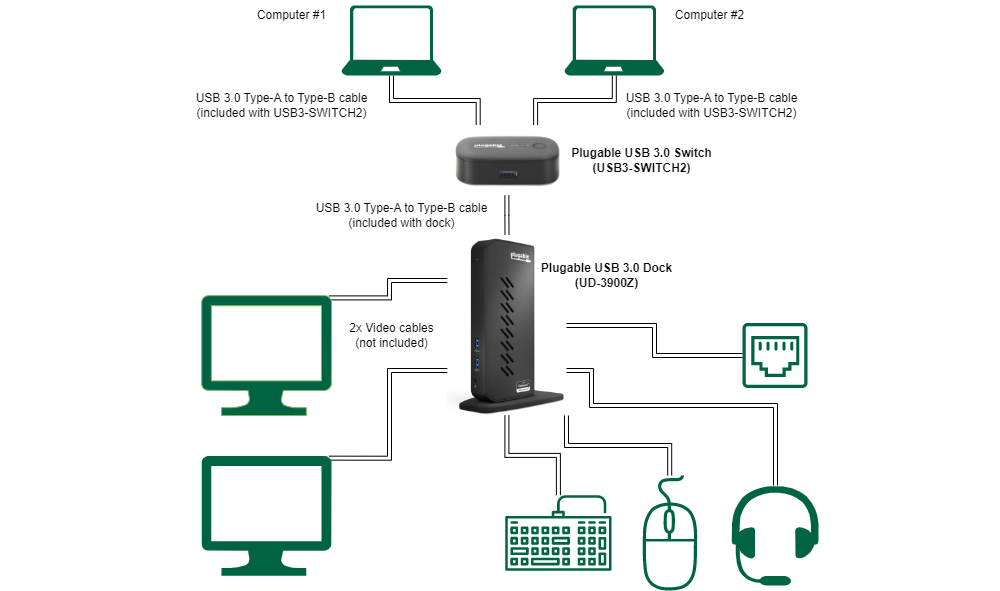 Computer #1

Computer #2

USB 3.0 Type-A to Type-B cable (included with USB3-SWITCH2)

USB 3.0 Type-A to Type-B cable (included with USB3-SWITCH2)

plugable

Plugable USB 3.0 Switch (USB3-SWITCH2)

USB 3.0 Type-A to Type-B cable (included with dock)

plugable

Plugable USB 3.0 Dock (UD-3900Z)

2x Video cables (not included)